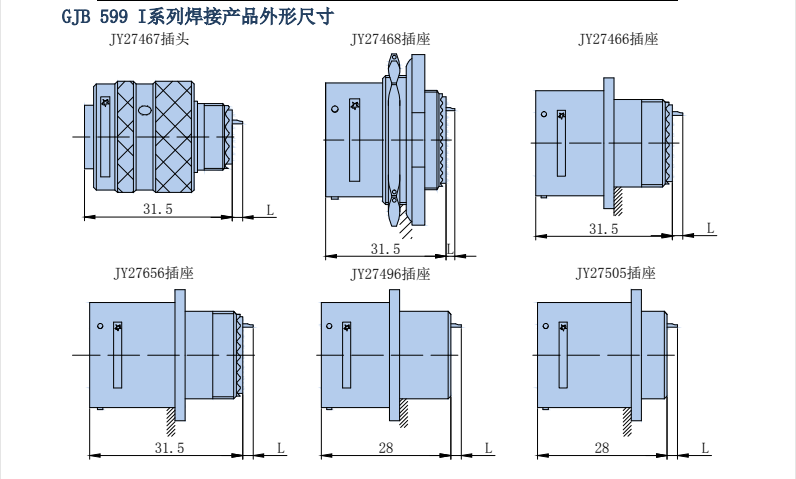 GJB 599 I系列焊接产品外形尺寸

JY27467插头

31.5

L

JY27468插座

31.5

L

JY27466插座

31.5

L

JY27656插座

31.5

L

JY27496插座

28

L

JY27505插座

28

L